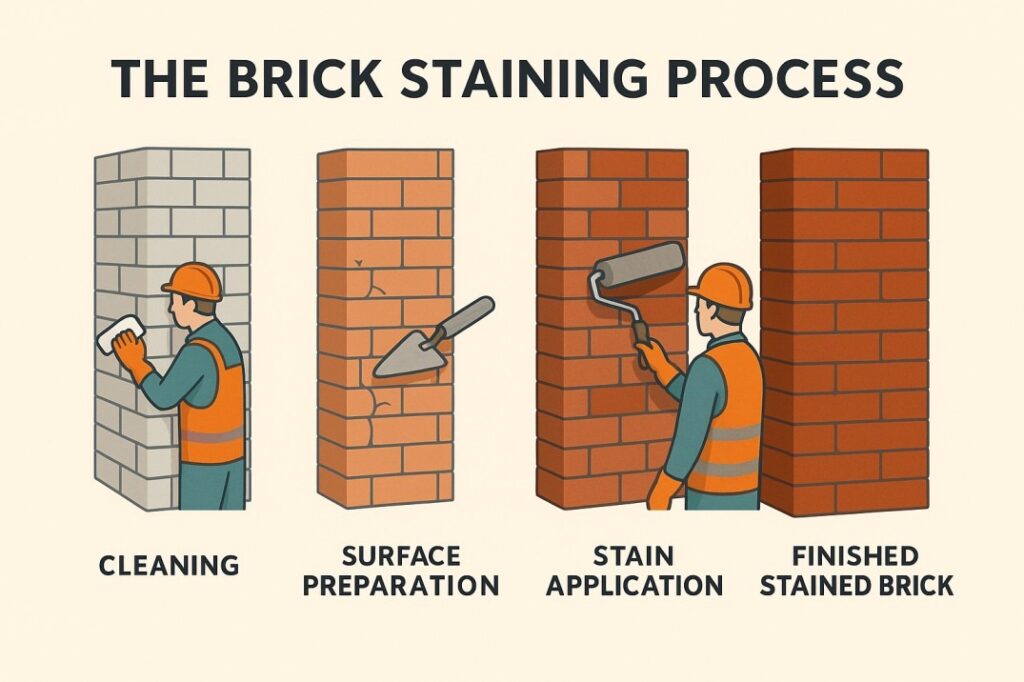 THE BRICK STAINING PROCESS

CLEANING

SURFACE PREPARATION

STAIN APPLICATION

FINISHED STAINED BRICK